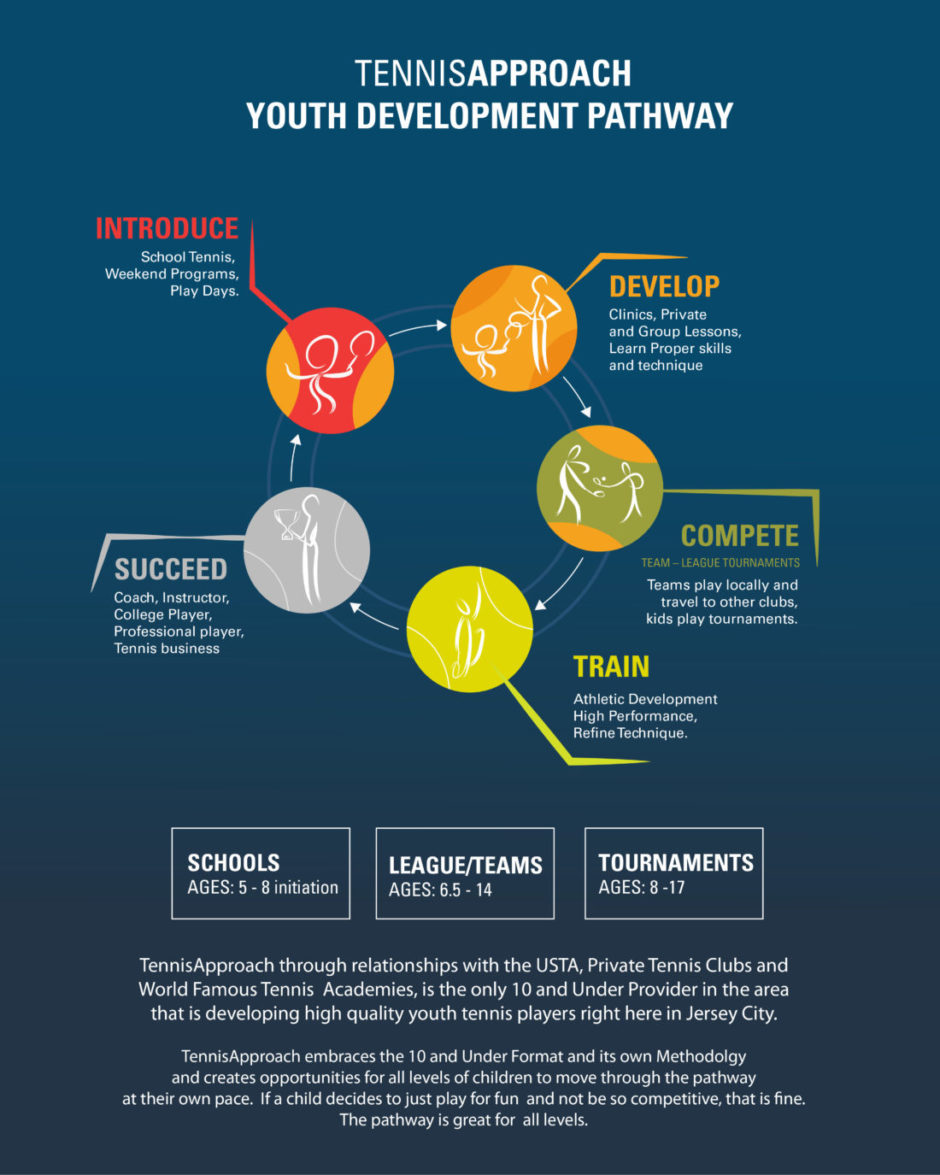 TENNISAPPROACH
YOUTH DEVELOPMENT PATHWAY

INTRODUCE
School Tennis, Weekend Programs, Play Days.

DEVELOP
Clinics, Private and Group Lessons, Learn Proper skills and technique

COMPETE
TEAM – LEAGUE TOURNAMENTS
Teams play locally and travel to other clubs, kids play tournaments.

TRAIN
Athletic Development High Performance, Refine Technique.

SUCCEED
Coach, Instructor, College Player, Professional player, Tennis business

SCHOOLS
AGES: 5 - 8 initiation

LEAGUE/TEAMS
AGES: 6.5 - 14

TOURNAMENTS
AGES: 8 -17

TennisApproach through relationships with the USTA, Private Tennis Clubs and World Famous Tennis Academies, is the only 10 and Under Provider in the area that is developing high quality youth tennis players right here in Jersey City.

TennisApproach embraces the 10 and Under Format and its own Methodolgy and creates opportunities for all levels of children to move through the pathway at their own pace. If a child decides to just play for fun and not be so competitive, that is fine. The pathway is great for all levels.